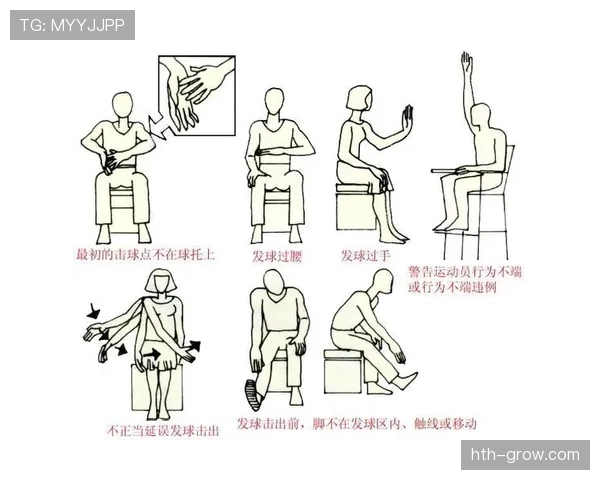 TG: MYYJJPP

最初的击球点不在球托上

发球过腰

发球过手

警告运动员行为不端或行为不端违例

不正当延误发球击出

发球击出前，脚不在发球区内、触线或移动

hth-grow.com